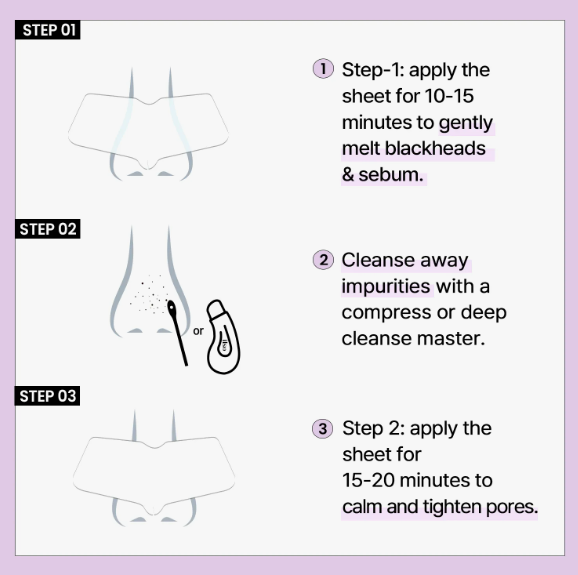 STEP 01

① Step-1: apply the sheet for 10-15 minutes to gently melt blackheads & sebum.

STEP 02

or

② Cleanse away impurities with a compress or deep cleanse master.

STEP 03

③ Step 2: apply the sheet for 15-20 minutes to calm and tighten pores.